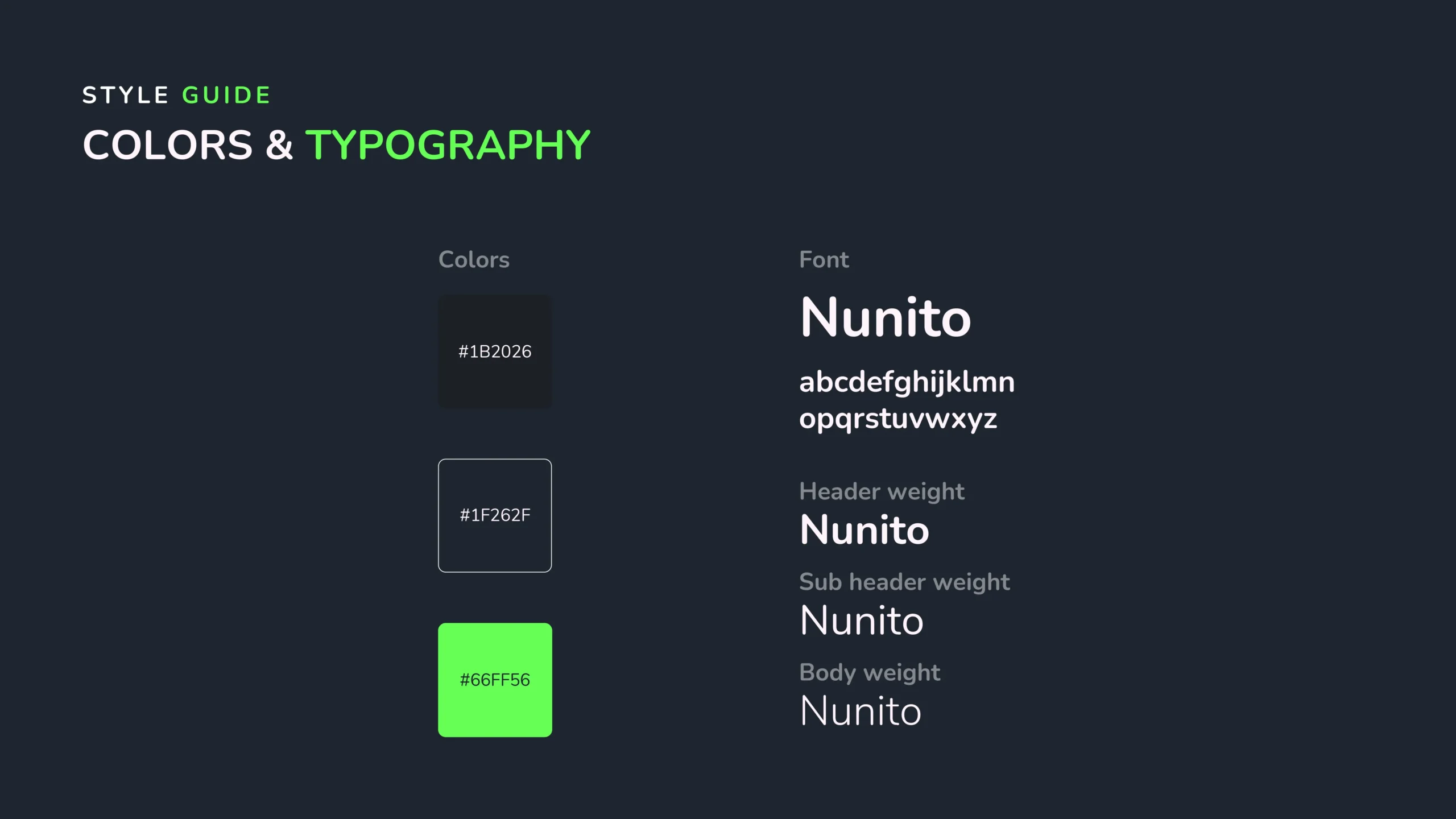 STYLE GUIDE

COLORS & TYPOGRAPHY

Colors

#1B2026

#1F262F

#66FF56

Font

Nunito

abcdefghijklmn
opqrstuvwxyz

Header weight

Nunito

Sub header weight

Nunito

Body weight

Nunito